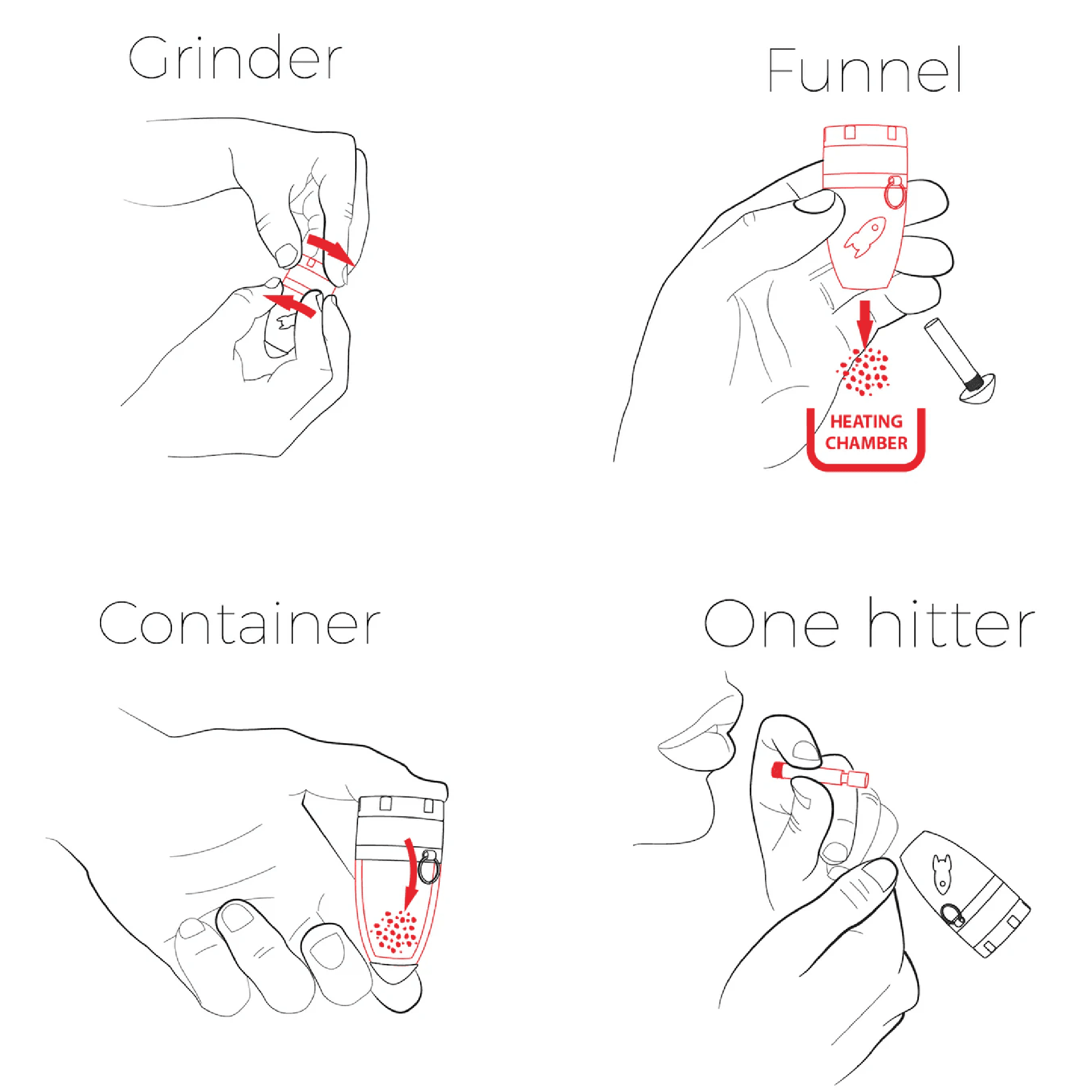 Grinder

Funnel

HEATING CHAMBER

Container

One hitter